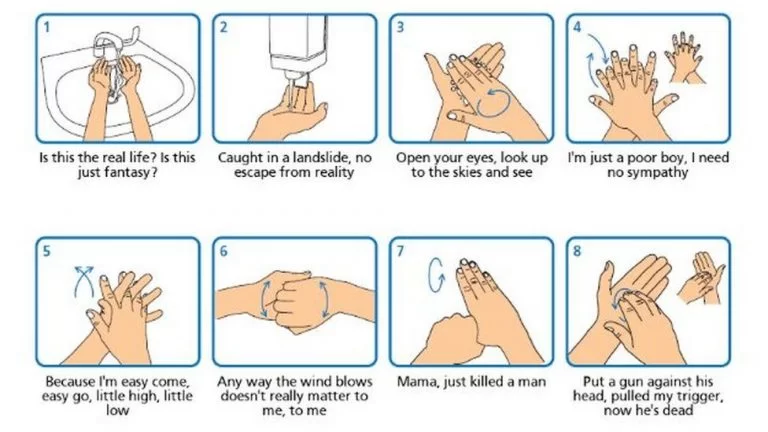 1

Is this the real life? Is this just fantasy?

2

Caught in a landslide, no escape from reality

3

Open your eyes, look up to the skies and see

4

I'm just a poor boy, I need no sympathy

5

Because I'm easy come, easy go, little high, little low

6

Any way the wind blows doesn't really matter to me, to me

7

Mama, just killed a man

8

Put a gun against his head, pulled my trigger, now he's dead